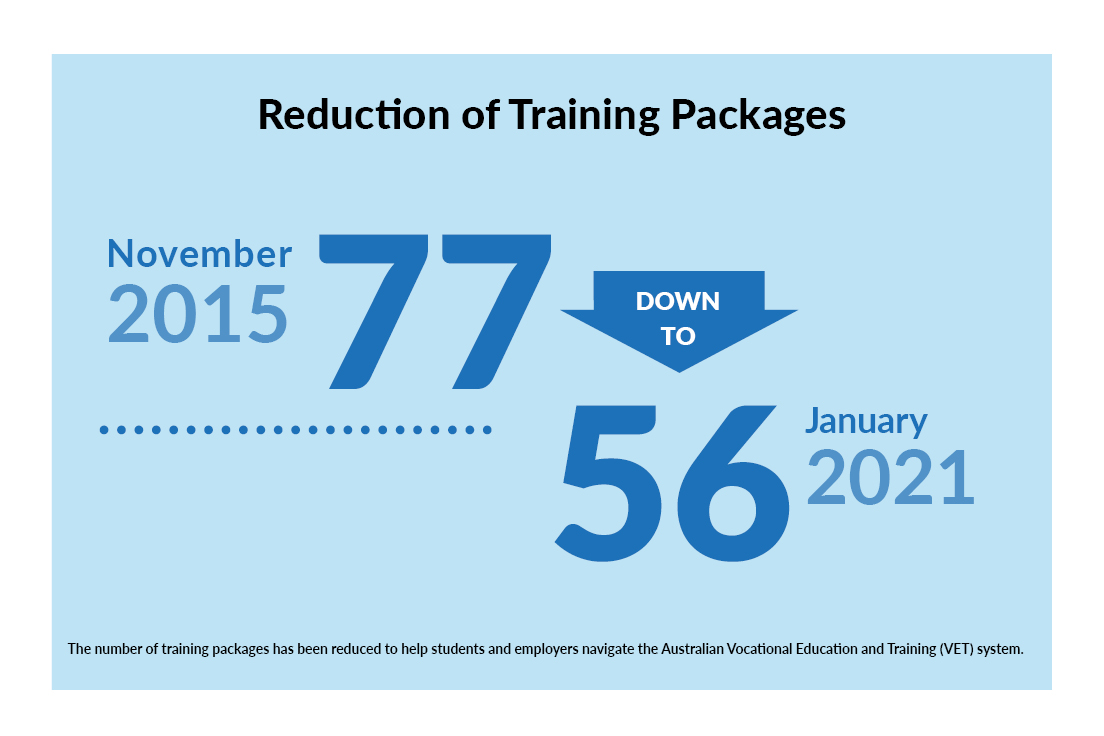 Reduction of Training Packages

November
2015

77

DOWN
TO

56

January
2021

The number of training packages has been reduced to help students and employers navigate the Australian Vocational Education and Training (VET) system.